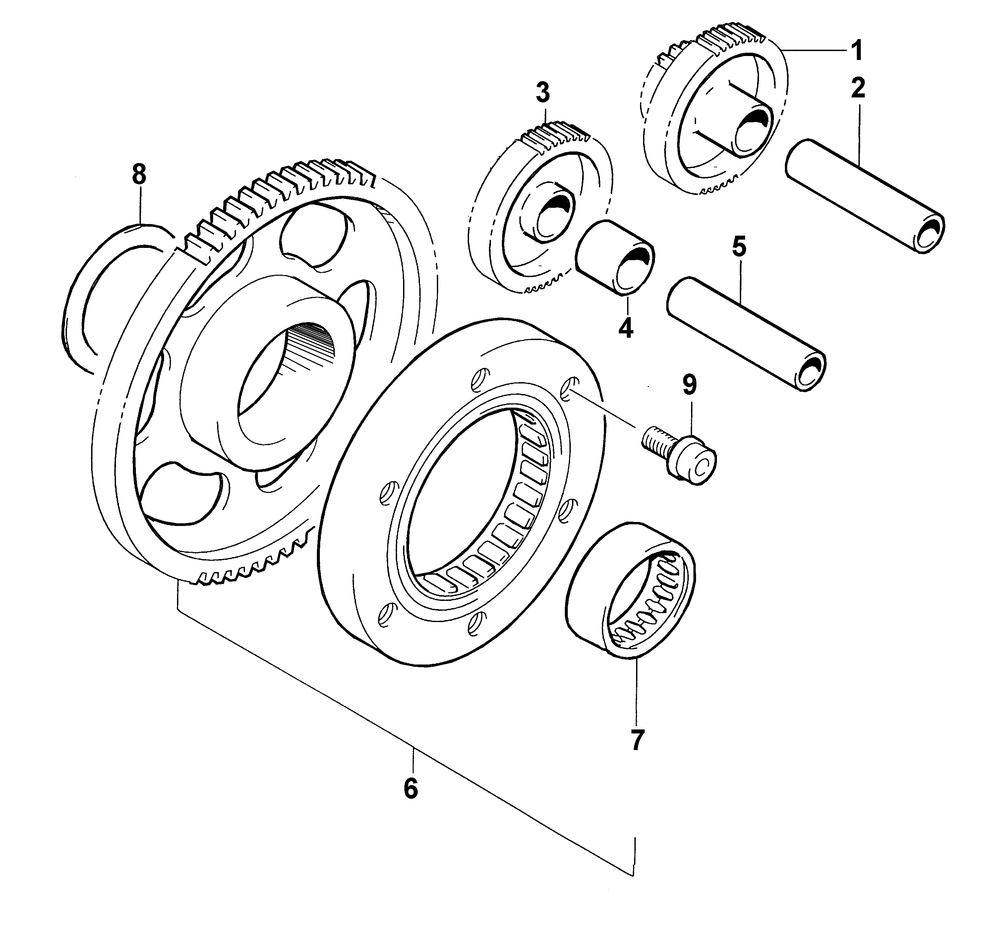 1
2
3
8
5
4
9
7
6